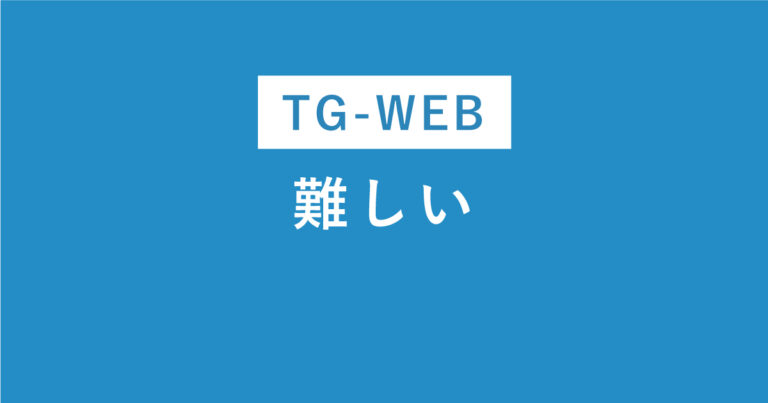 TG-WEB
難しい